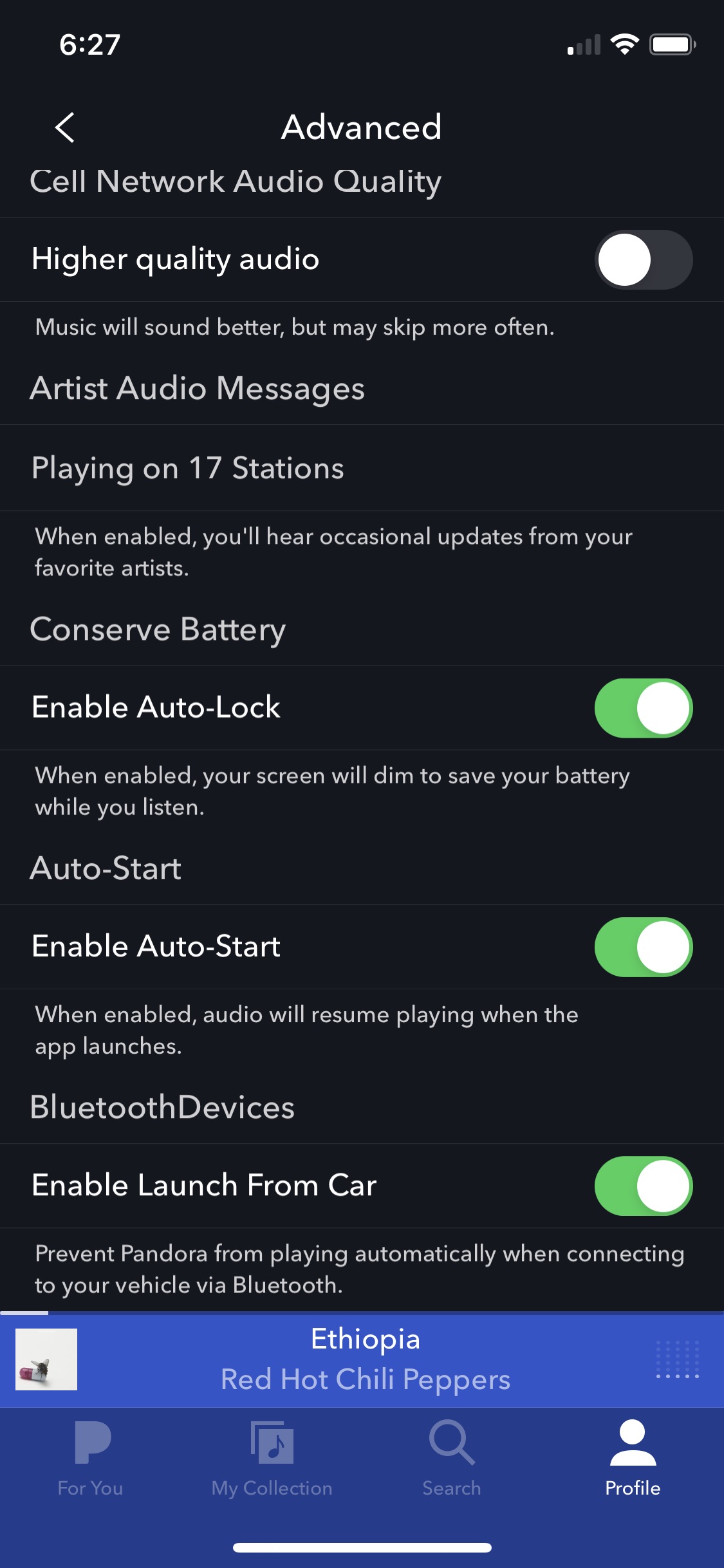 6:27

Advanced

Cell Network Audio Quality

Higher quality audio

Music will sound better, but may skip more often.

Artist Audio Messages

Playing on 17 Stations

When enabled, you'll hear occasional updates from your favorite artists.

Conserve Battery

Enable Auto-Lock

When enabled, your screen will dim to save your battery while you listen.

Auto-Start

Enable Auto-Start

When enabled, audio will resume playing when the app launches.

BluetoothDevices

Enable Launch From Car

Prevent Pandora from playing automatically when connecting to your vehicle via Bluetooth.

Ethiopia
Red Hot Chili Peppers

For You
My Collection
Search
Profile